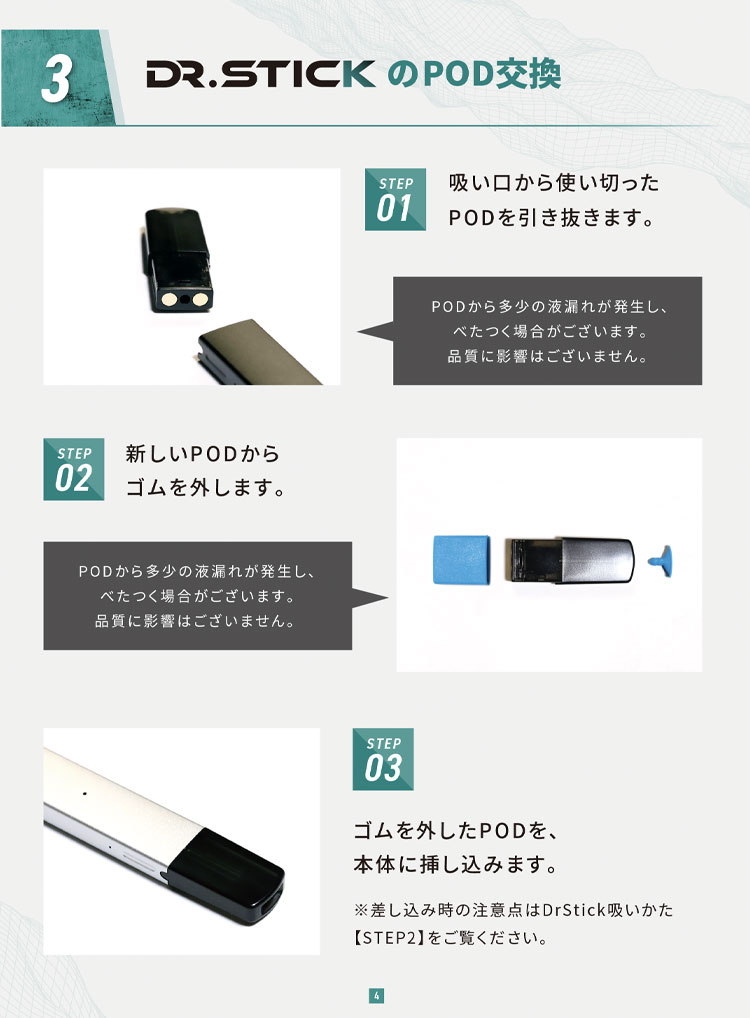 3

DR.STICK のPOD交換

STEP 01

吸い口から使い切ったPODを引き抜きます。

PODから多少の液漏れが発生し、べたつく場合がございます。品質に影響はございません。

STEP 02

新しいPODからゴムを外します。

PODから多少の液漏れが発生し、べたつく場合がございます。品質に影響はございません。

STEP 03

ゴムを外したPODを、本体に挿し込みます。

※差し込み時の注意点はDrStick吸いかた【STEP2】をご覧ください。

4