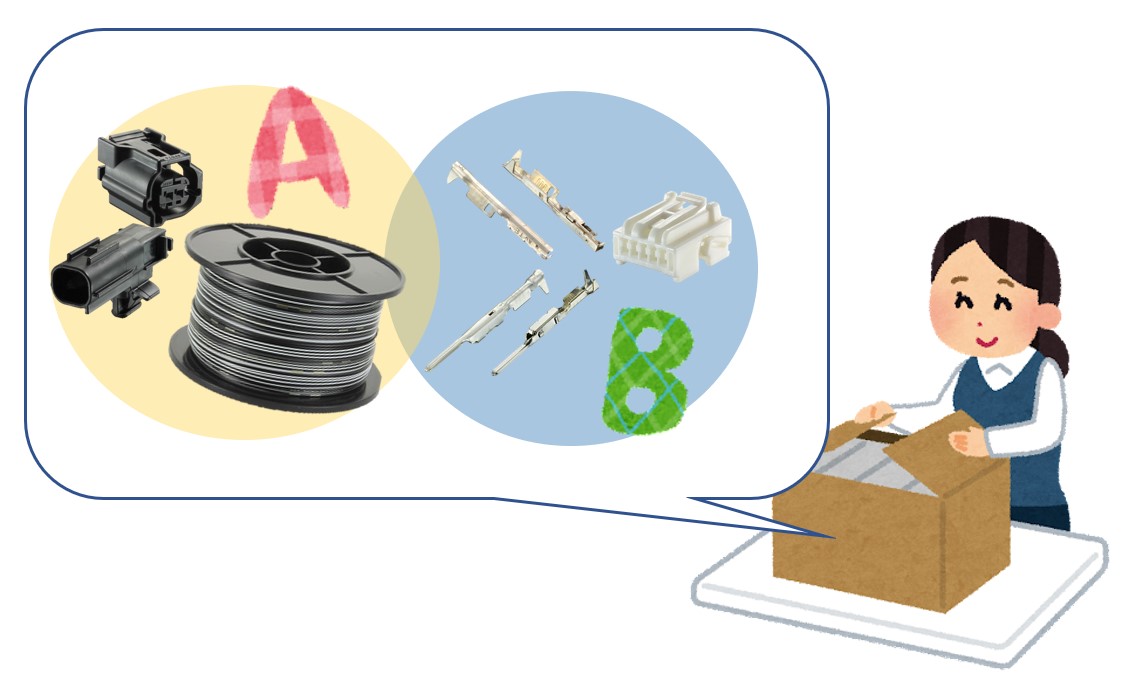 A
B