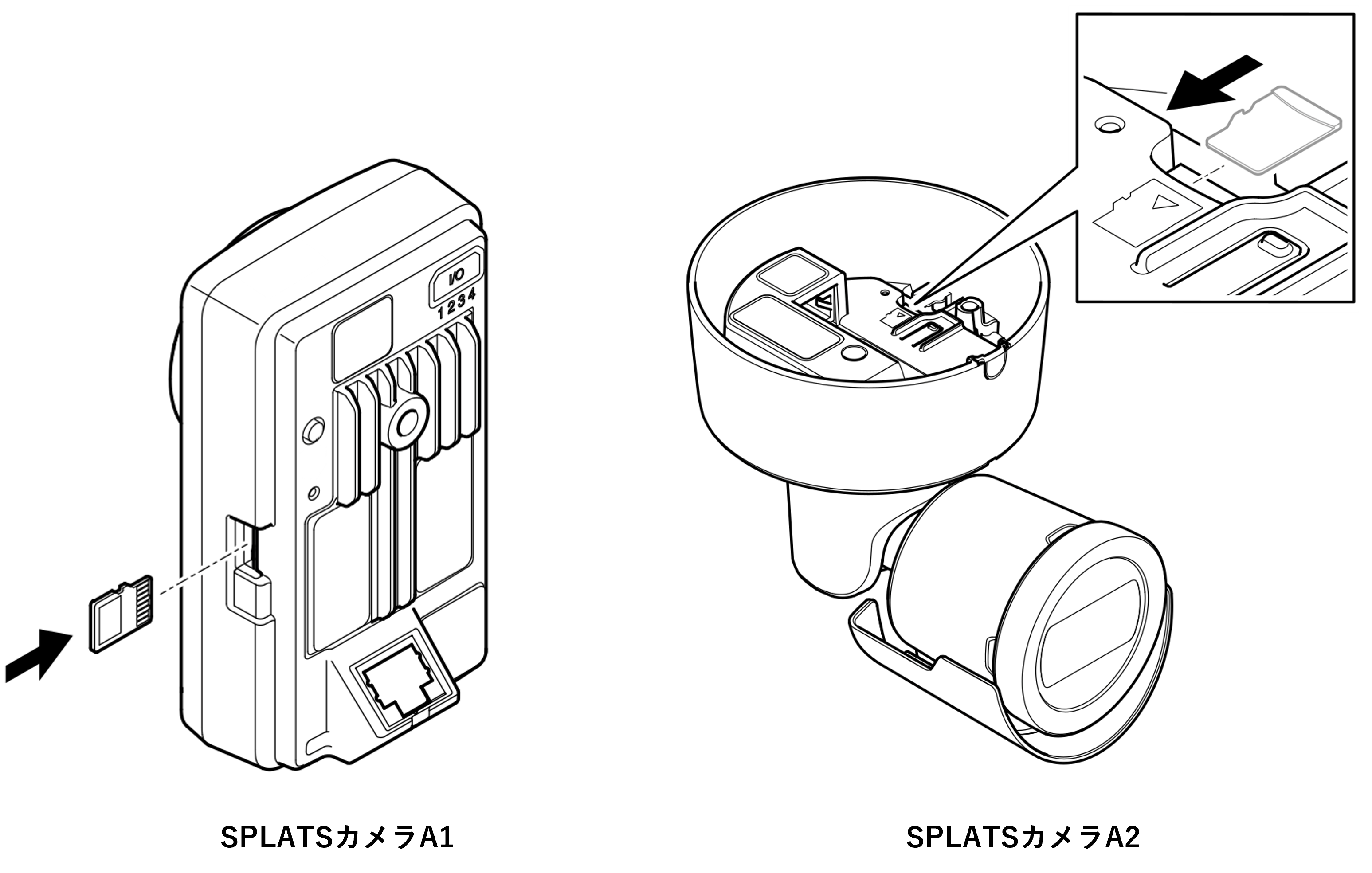 I/O
1 2 3 4

SPLATSカメラA1

SPLATSカメラA2