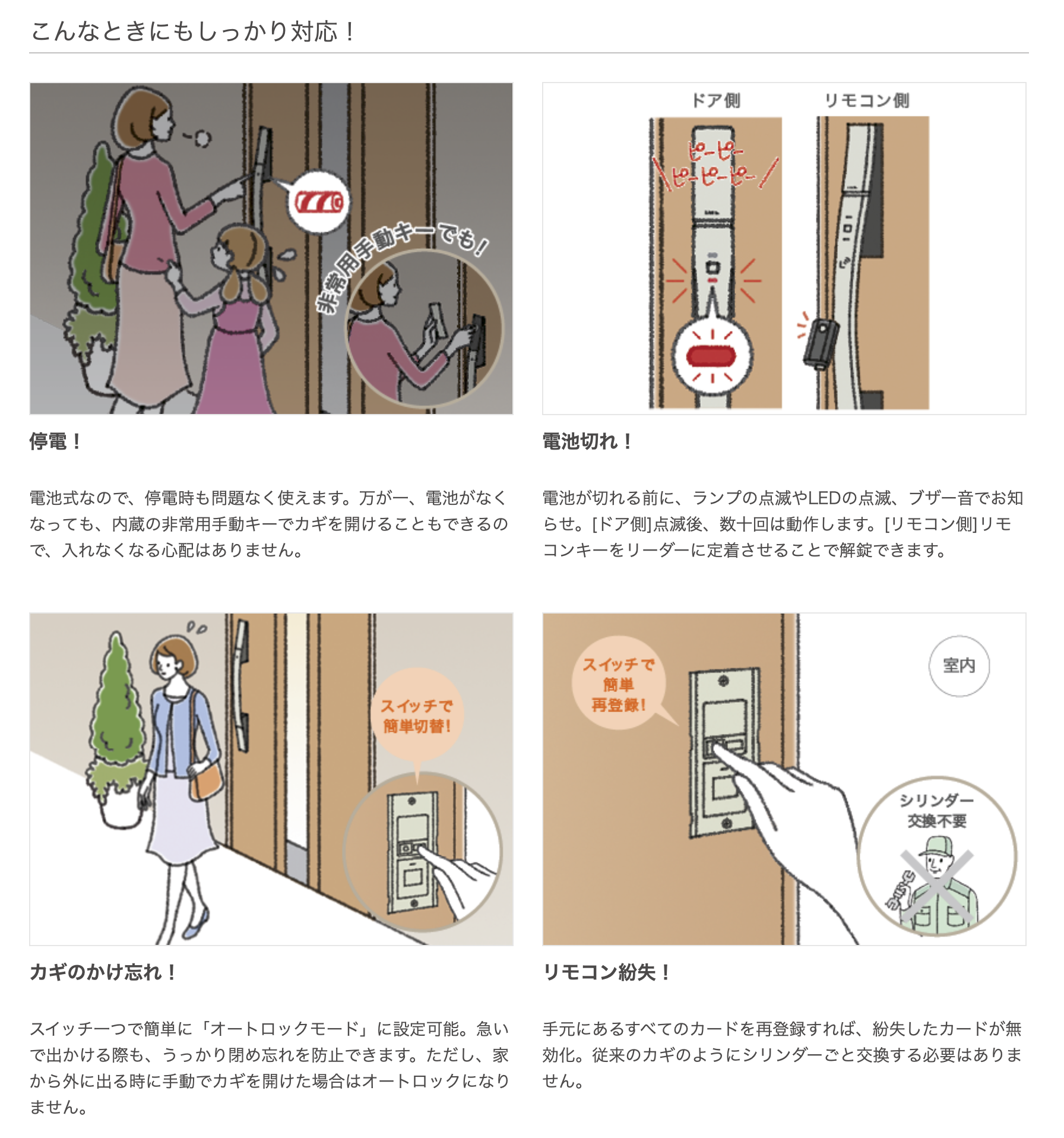 こんなときにもしっかり対応！

非常用手動キーでも!

停電！

電池式なので、停電時も問題なく使えます。万が一、電池がなくなっても、内蔵の非常用手動キーでカギを開けることもできるので、入れなくなる心配はありません。

ドア側

リモコン側

ピーピー
ピーピーピー

電池切れ！

電池が切れる前に、ランプの点滅やLEDの点滅、ブザー音でお知らせ。[ドア側]点滅後、数十回は動作します。[リモコン側]リモコンキーをリーダーに定着させることで解錠できます。

スイッチで
簡単切替!

カギのかけ忘れ！

スイッチ一つで簡単に「オートロックモード」に設定可能。急いで出かける際も、うっかり閉め忘れを防止できます。ただし、家から外に出る時に手動でカギを開けた場合はオートロックになりません。

スイッチで
簡単
再登録!

室内

シリンダー
交換不要

リモコン紛失！

手元にあるすべてのカードを再登録すれば、紛失したカードが無効化。従来のカギのようにシリンダーごと交換する必要はありません。