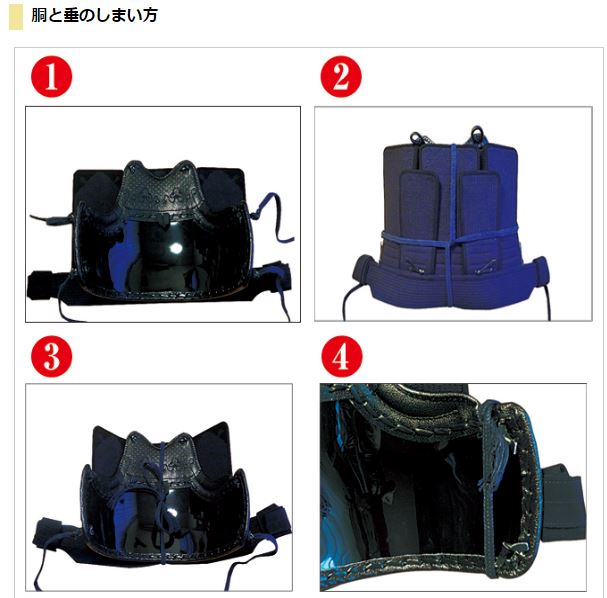 胴と垂のしまい方

1

2

3

4