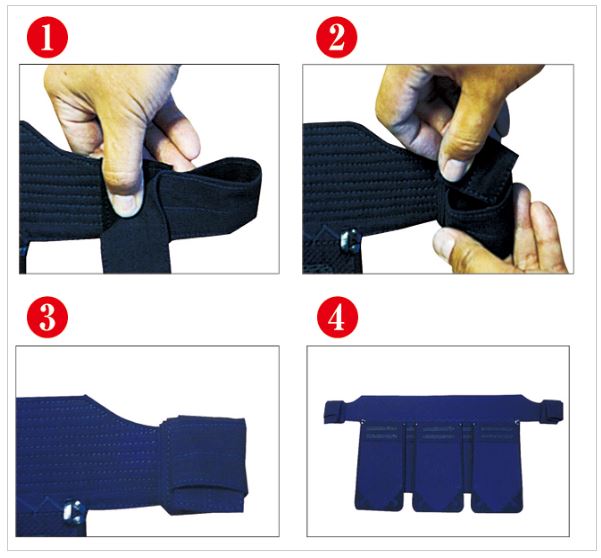 1

2

3

4