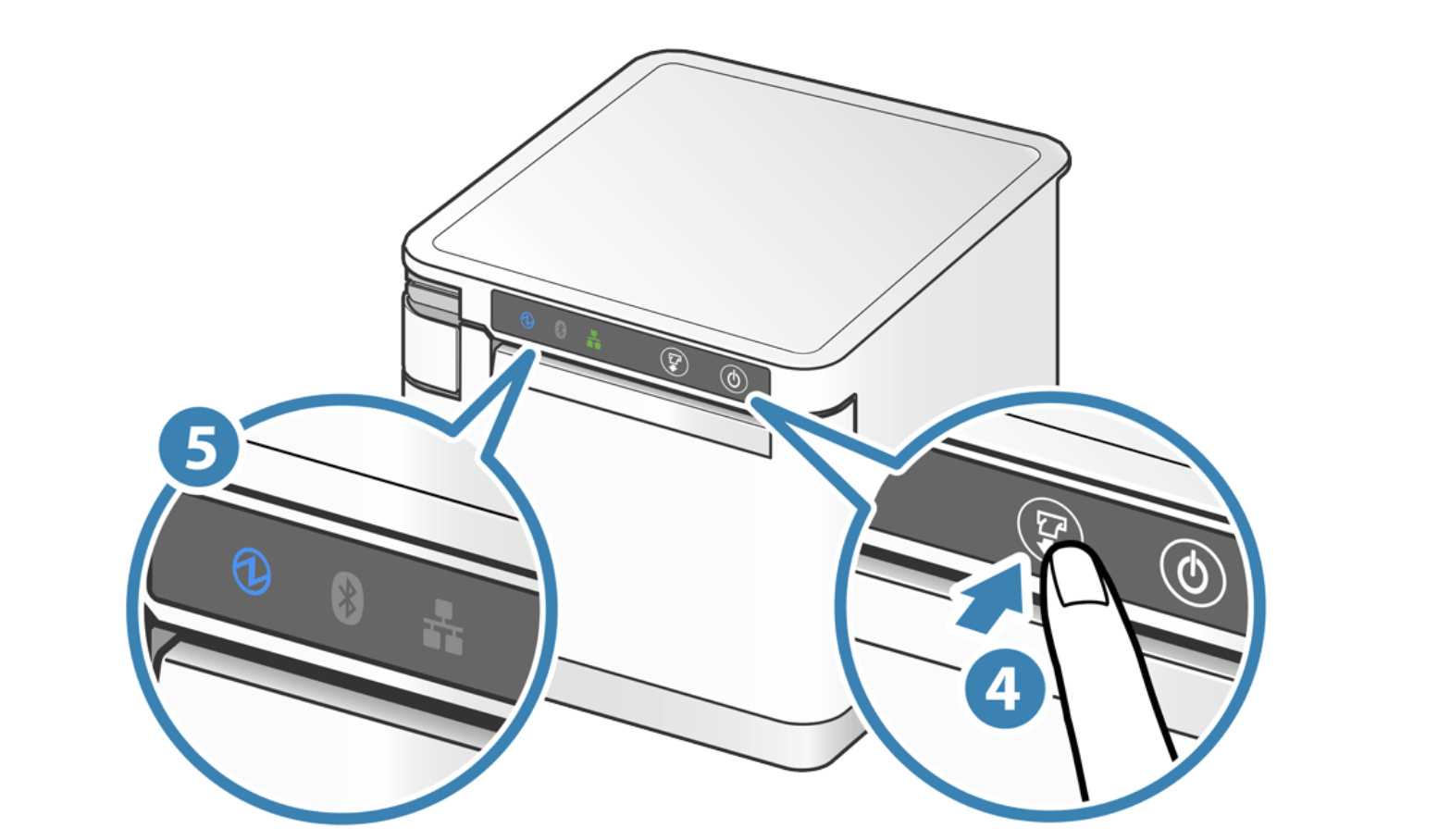 5

4