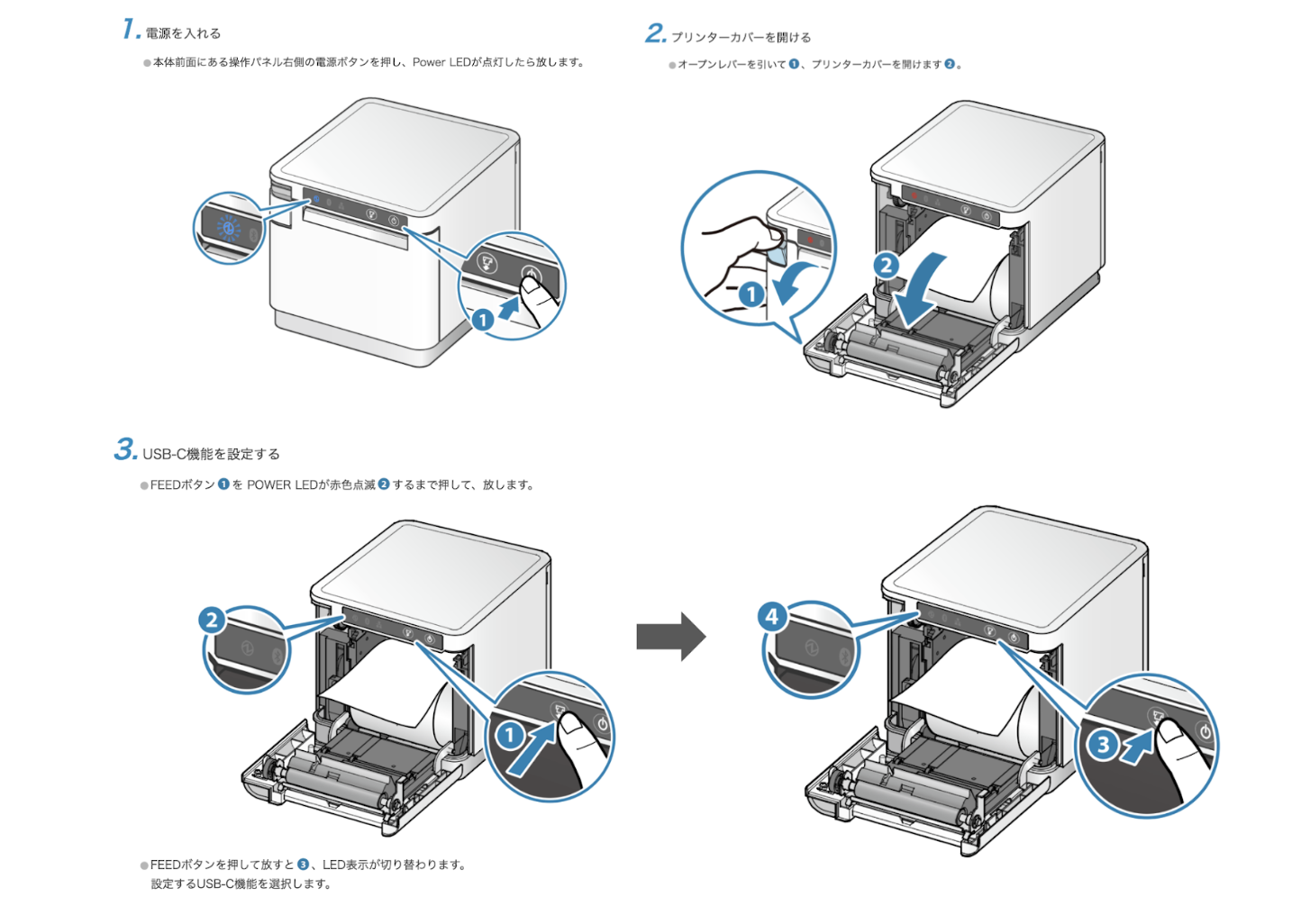 1. 電源を入れる

● 本体前面にある操作パネル右側の電源ボタンを押し、Power LEDが点灯したら放します。

1

2. プリンターカバーを開ける

● オープンレバーを引いて ❶、プリンターカバーを開けます ❷。

1

2

3. USB-C機能を設定する

● FEEDボタン ❶ を POWER LEDが赤色点滅 ❷ するまで押して、放します。

2

1

4

3

● FEEDボタンを押して放すと ❸、LED表示が切り替わります。
設定するUSB-C機能を選択します。