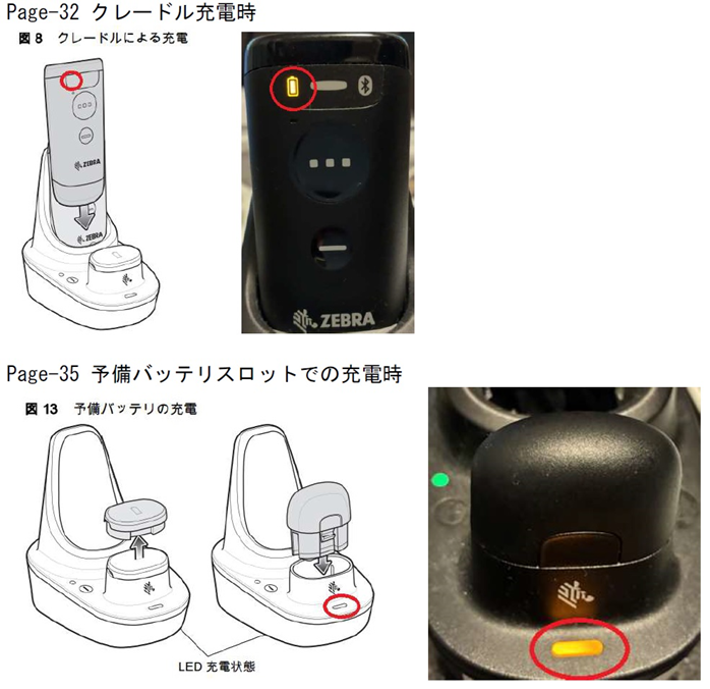 Page-32 クレードル充電時

図 8 クレードルによる充電

ZEBRA

ZEBRA

ZEBRA

Page-35 予備バッテリスロットでの充電時

図 13 予備バッテリの充電

LED 充電状態