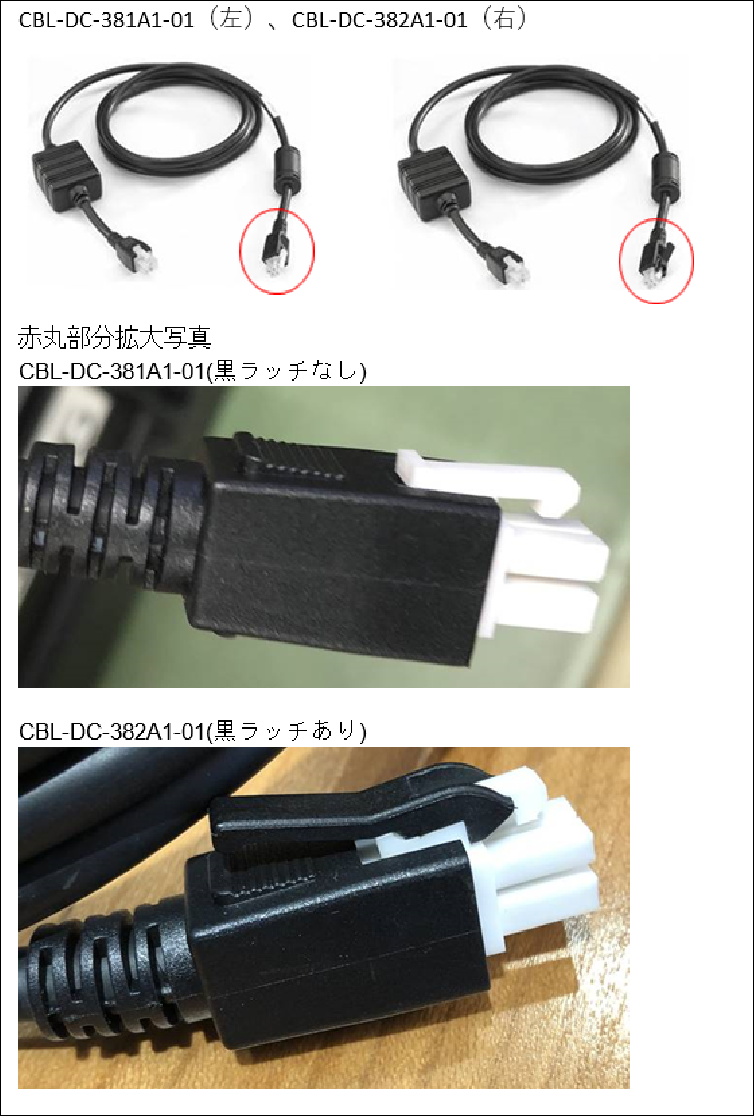 CBL-DC-381A1-01（左）、CBL-DC-382A1-01（右）

赤丸部分拡大写真
CBL-DC-381A1-01(黒ラッチなし)

CBL-DC-382A1-01(黒ラッチあり)